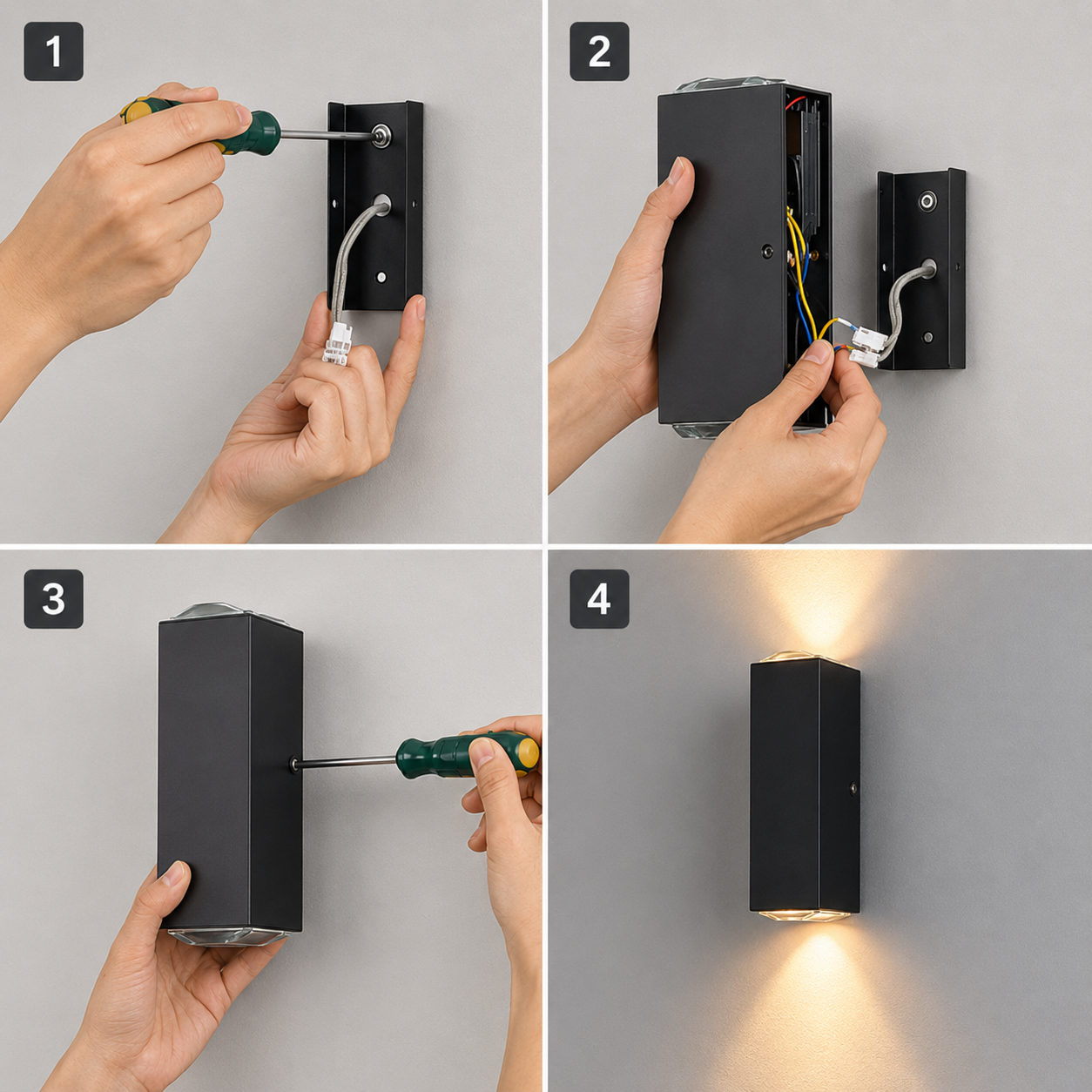 1

2

3

4